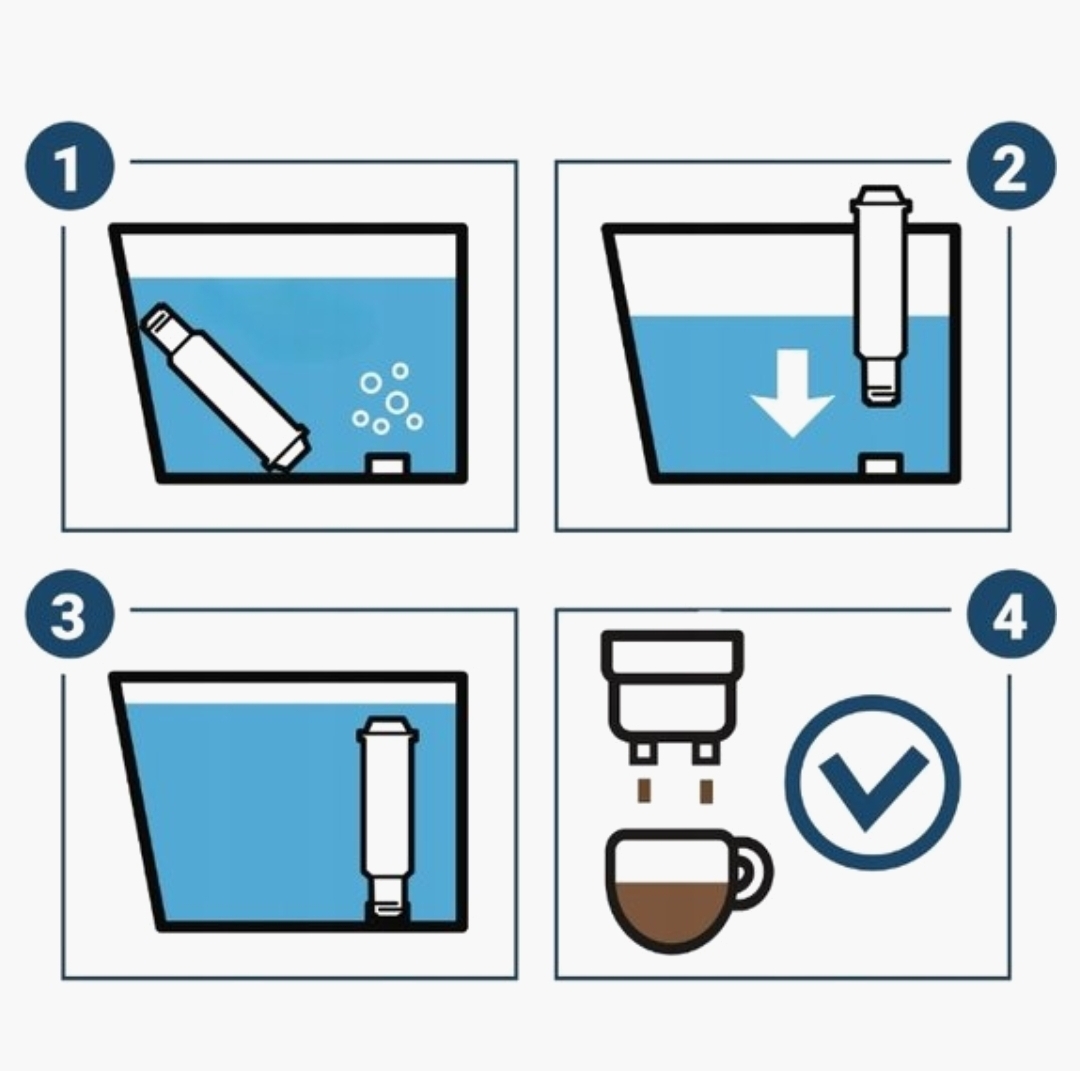 1
2
3
4